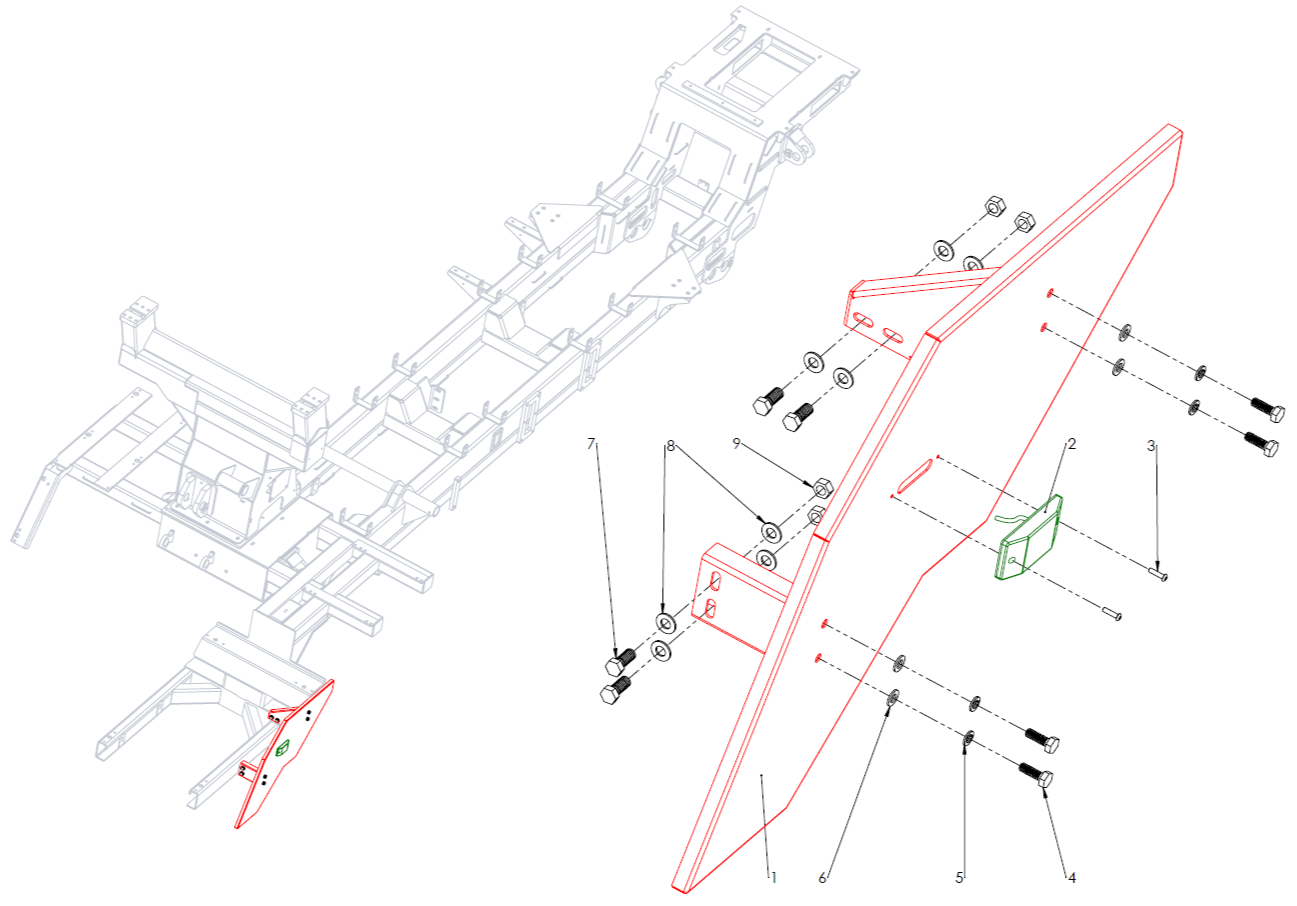 7
8
9
2
3
1
6
5
4