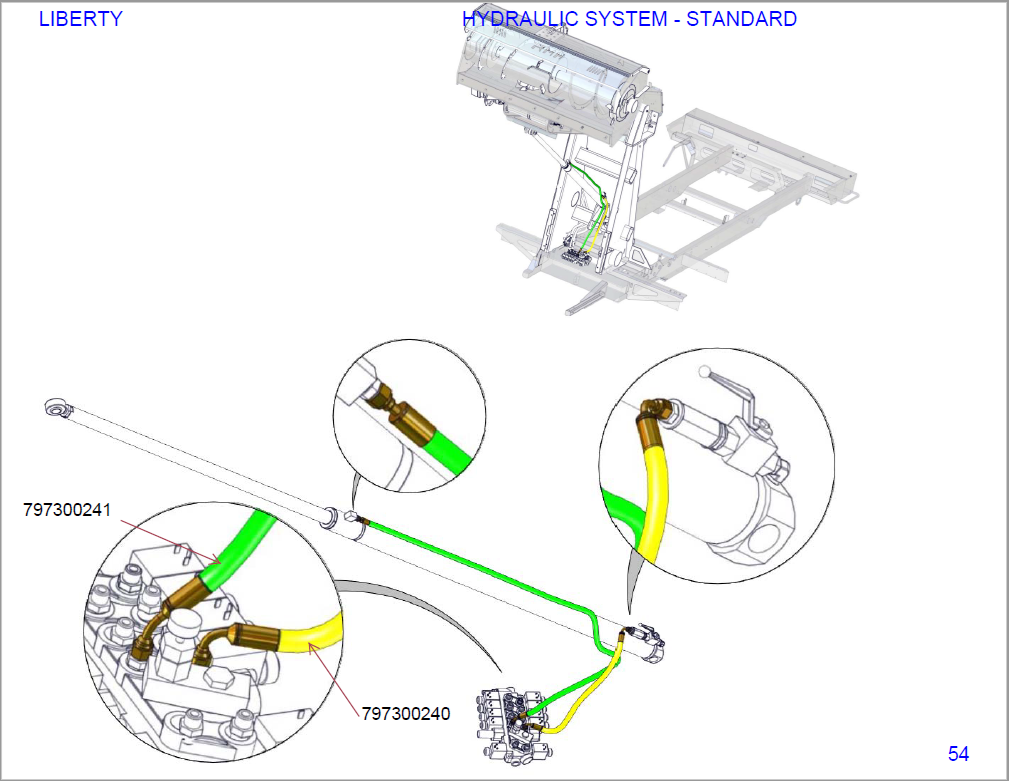 LIBERTY

HYDRAULIC SYSTEM - STANDARD

797300241

797300240

54