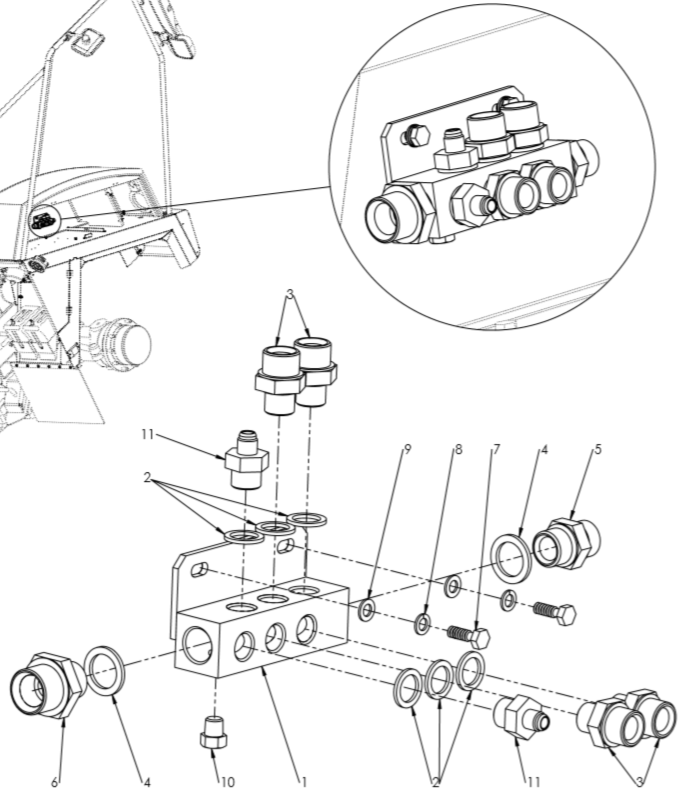 3
11
2
9
8
7
4
5
6
4
10
1
2
11
3