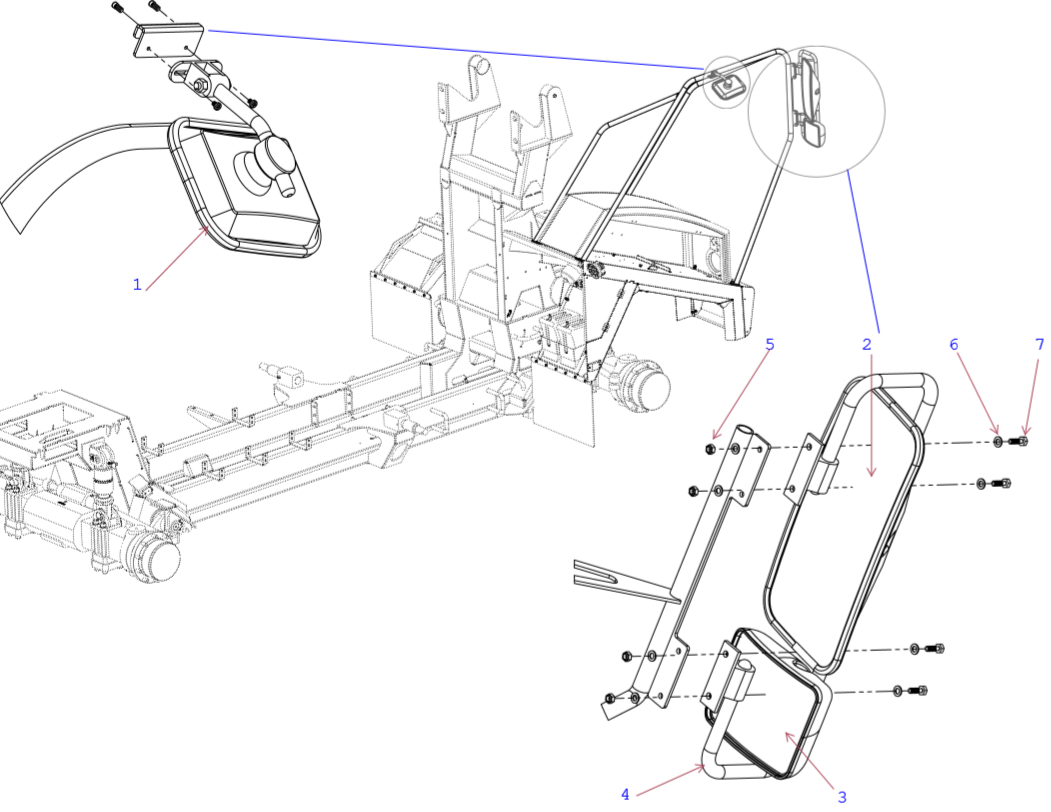 1

5

2

6

7

4

3