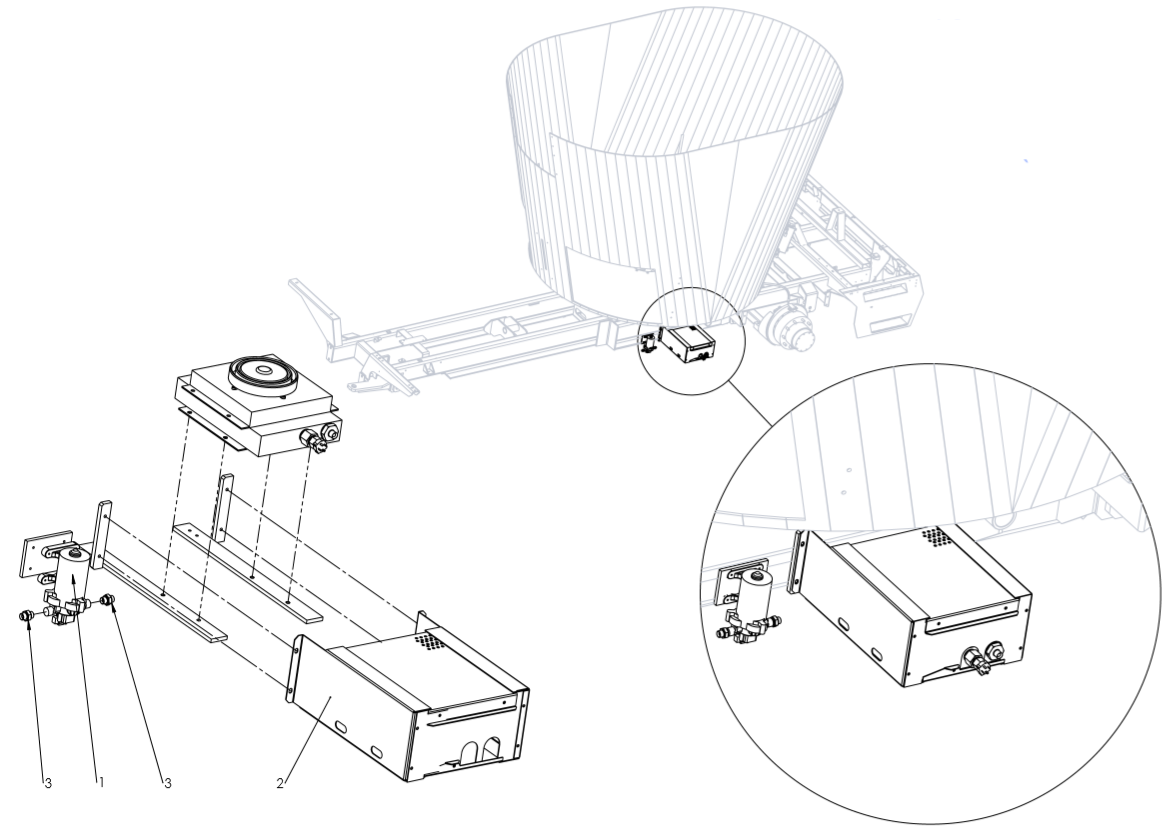 3 1 3 2