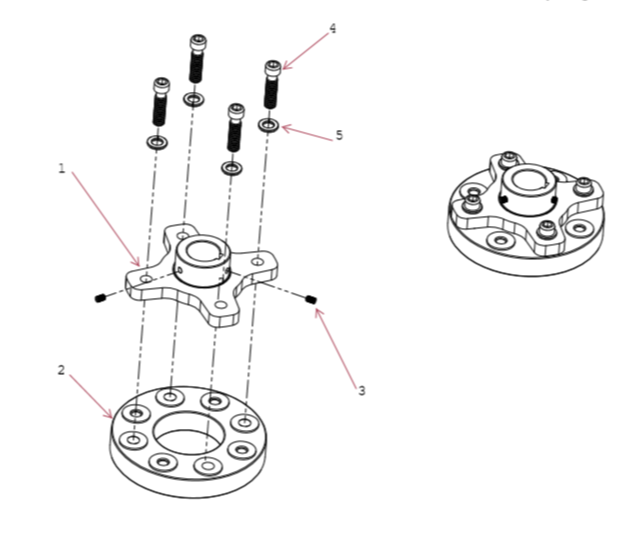 4
5
1
3
2