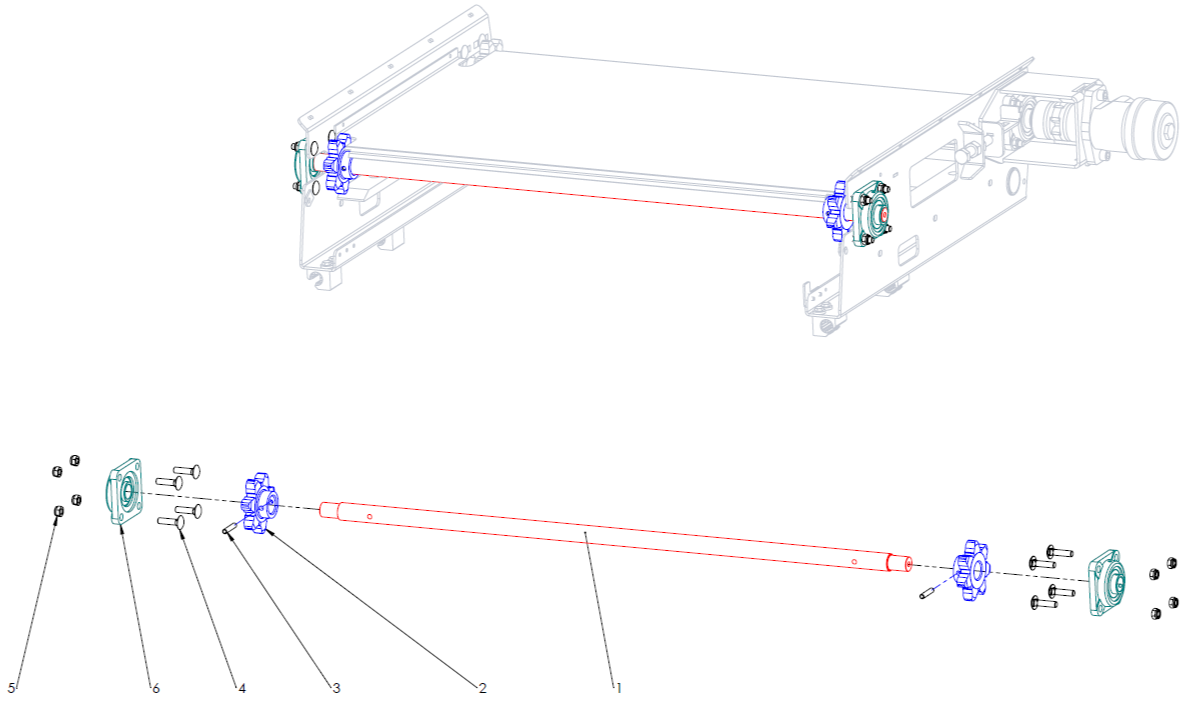 5
6
4
3
2
1