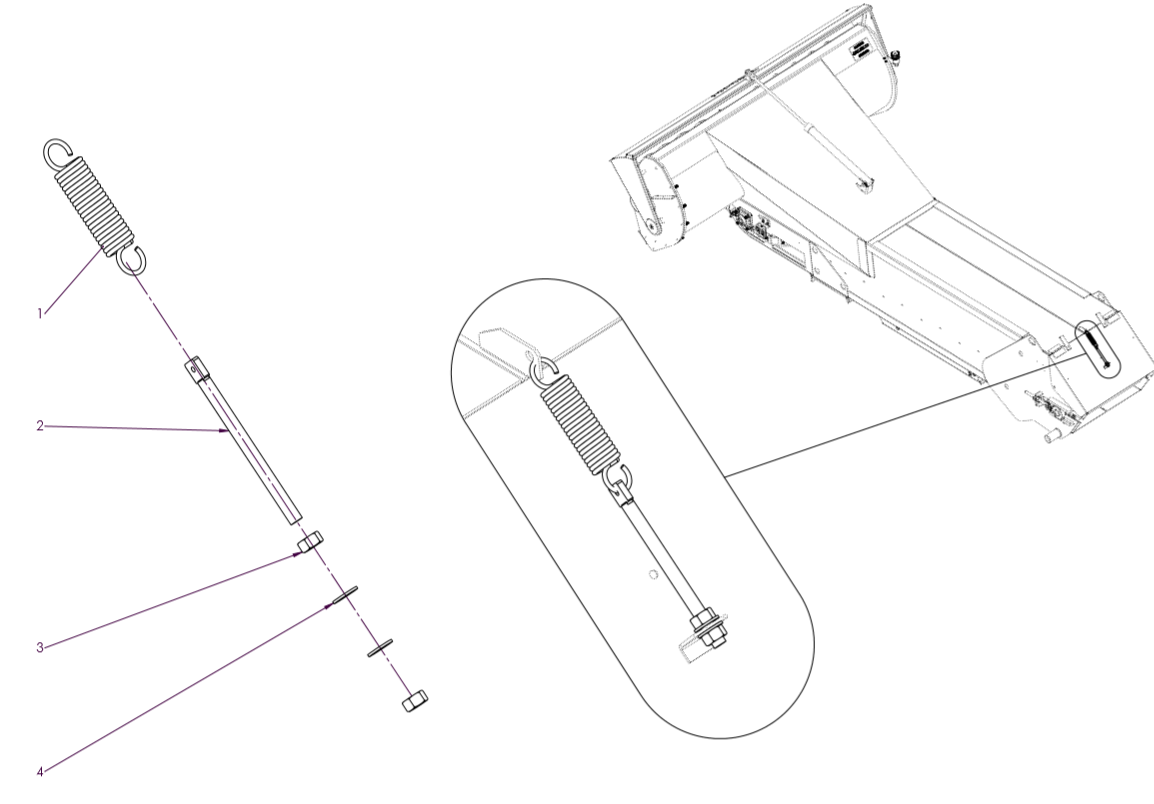 1
2
3
4