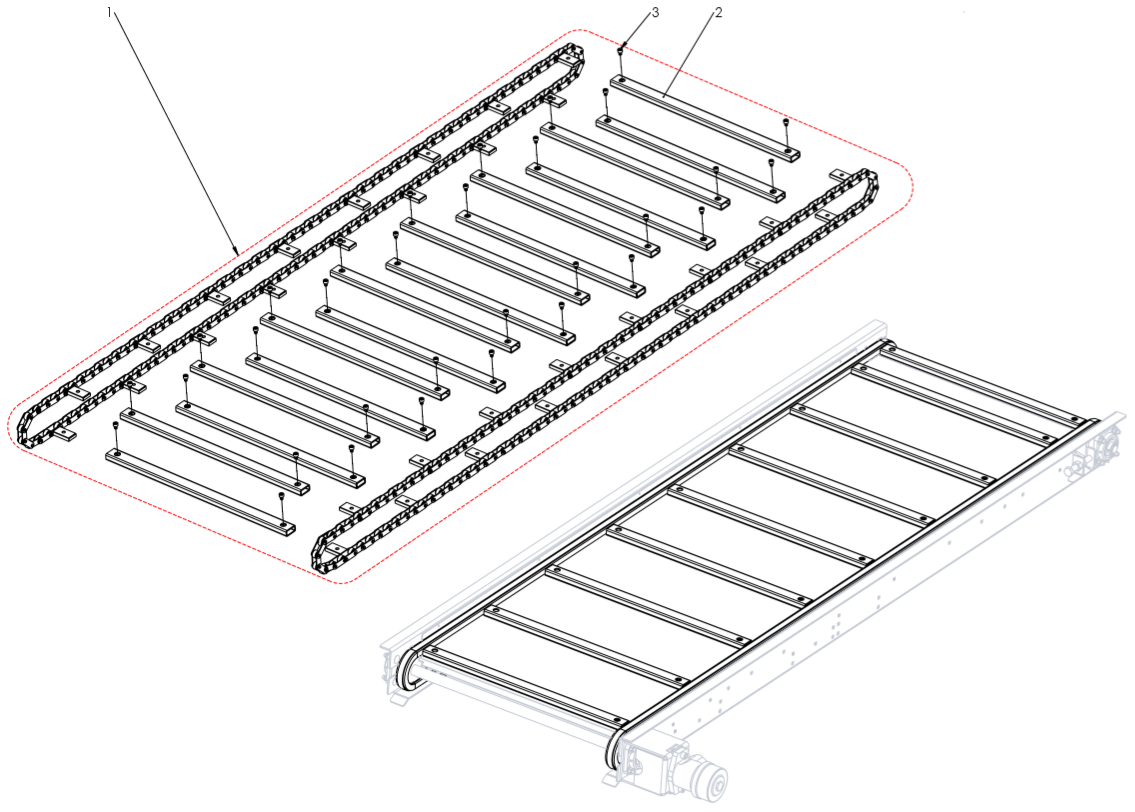 1
3
2