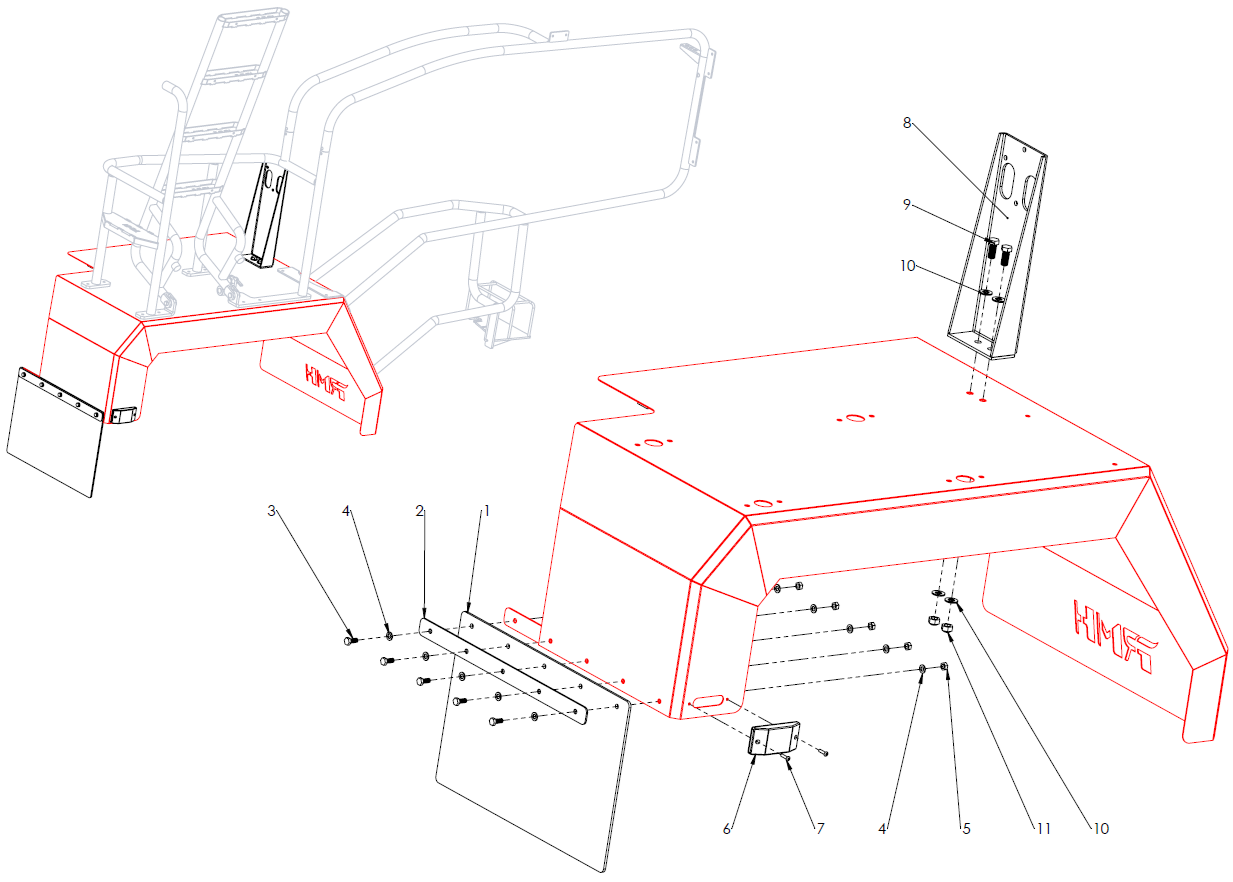 HMF

8

9

10

HMF

3

4

2

1

6

7

4

5

11

10