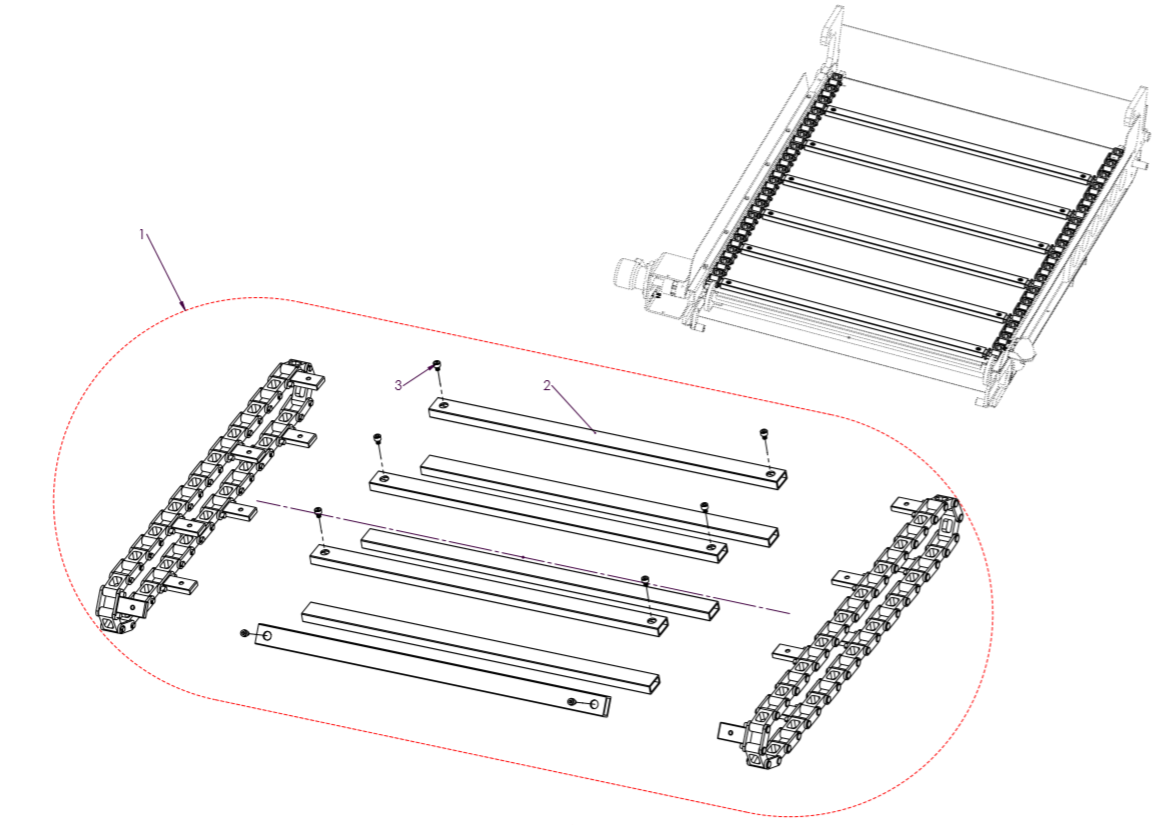 1

3

2