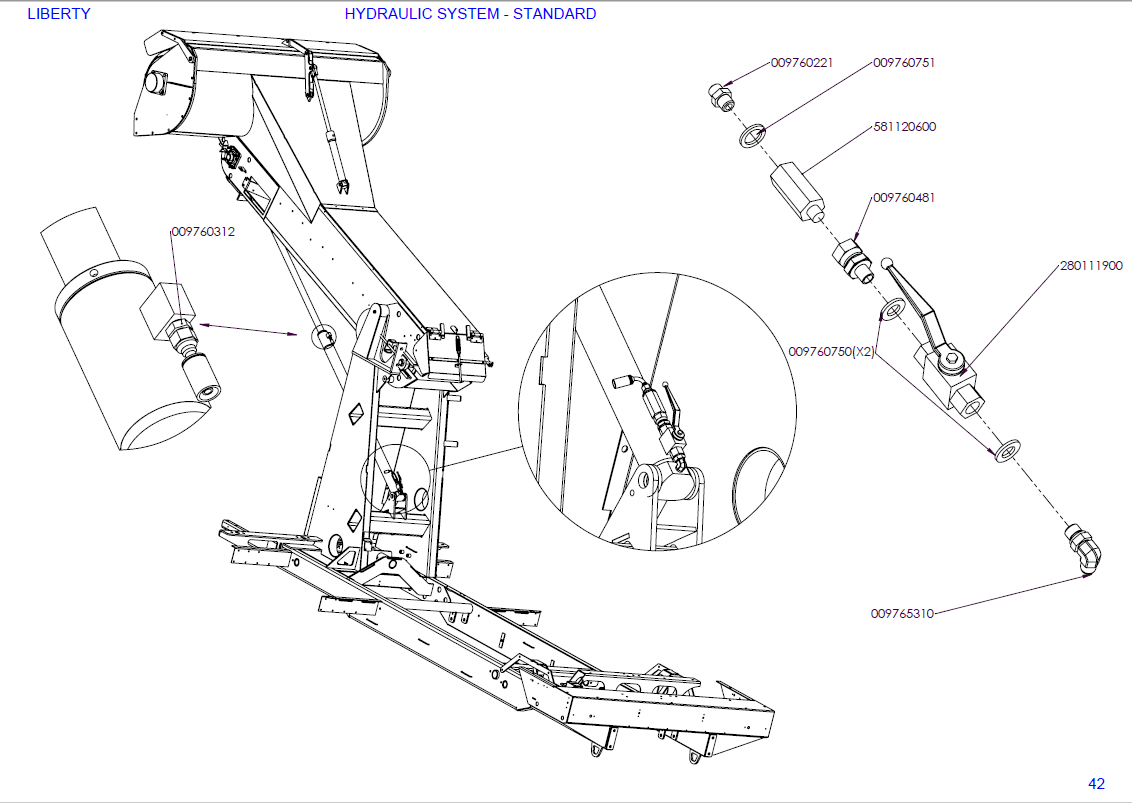 LIBERTY

HYDRAULIC SYSTEM - STANDARD

009760312

009760221

009760751

581120600

009760481

280111900

009760750(X2)

009765310

42