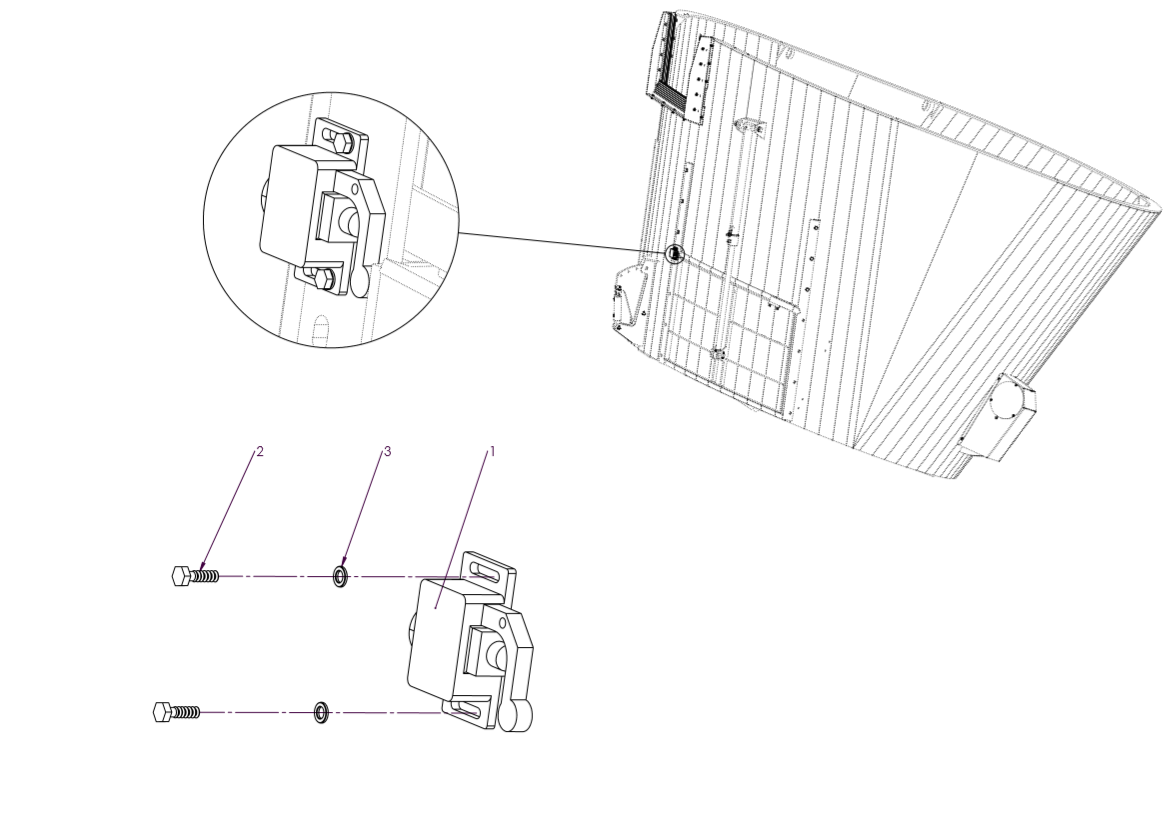 2
3
1