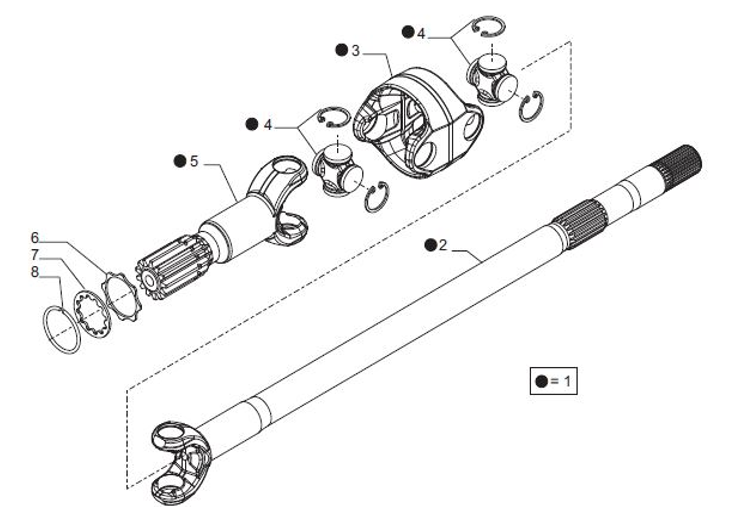 ● 4

● 3

● 4

● 5

6

7

8

● 2

● = 1