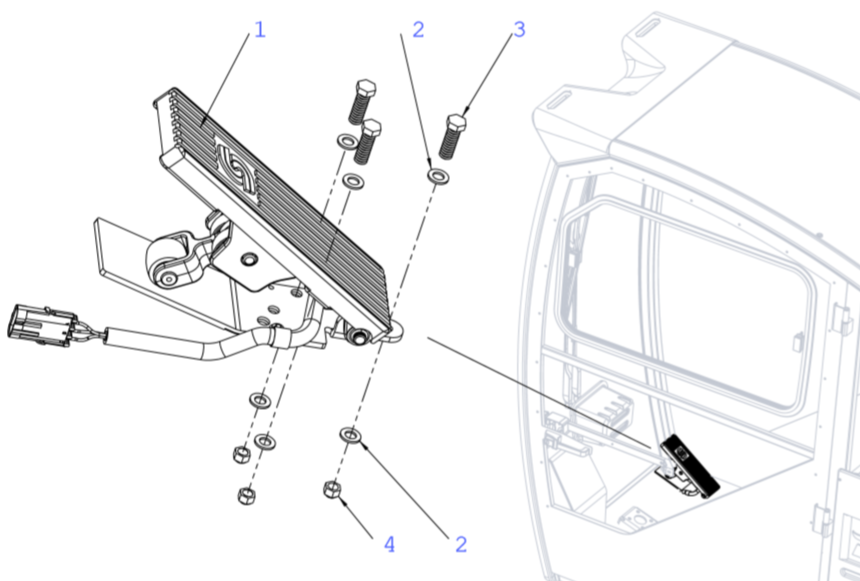 1
2
3
4
2