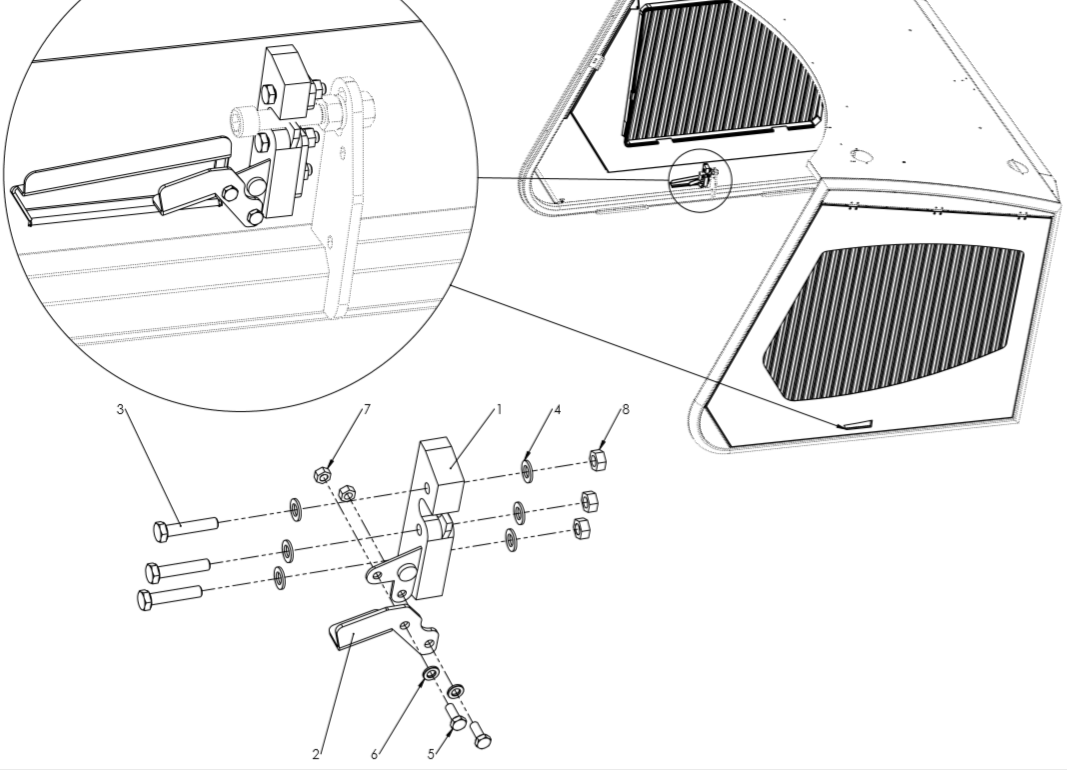 3
7
1
4
8
2
6
5