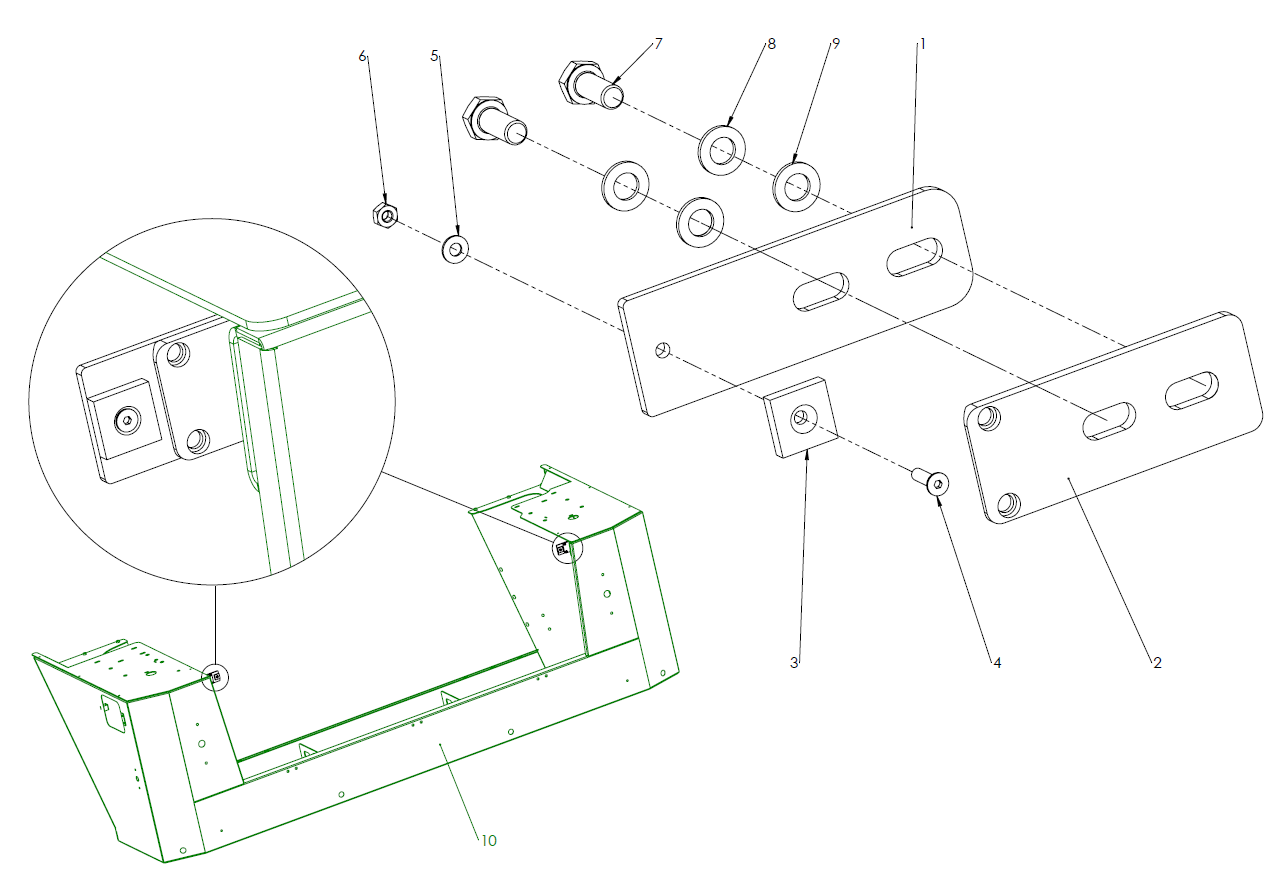 6
5
7
8
9
1
3
4
2
10