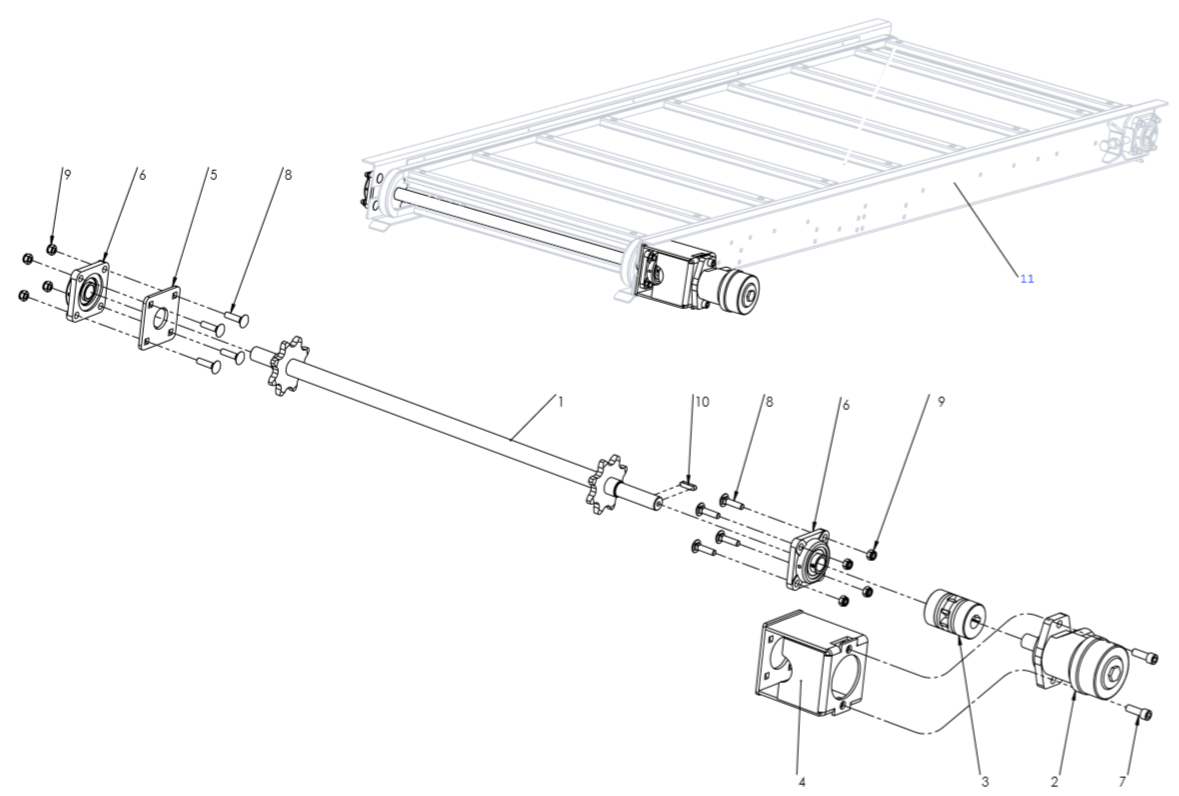 9
6
5
8
11
1
10
8
6
9
4
3
2
7