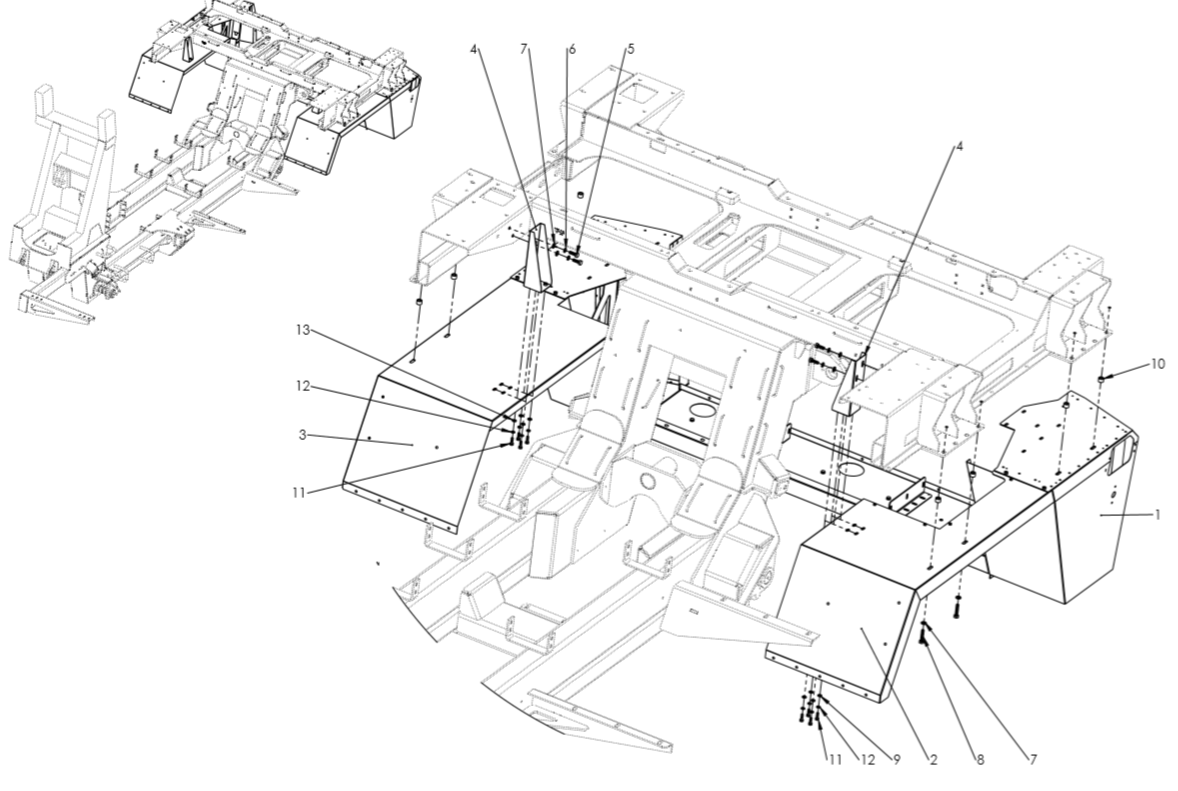 4
7
6
5
4
13
12
3
11
10
1
11
12
9
2
8
7