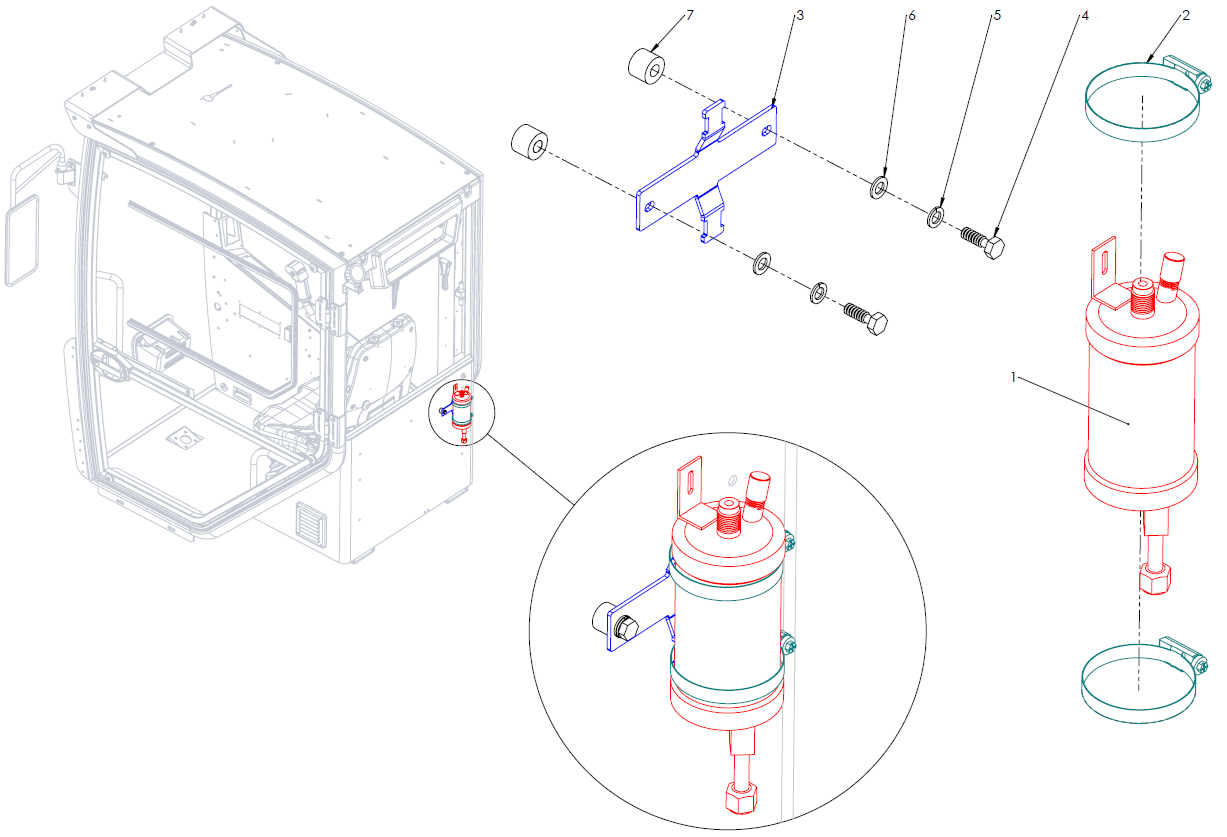 7
3
6
5
4
2
1