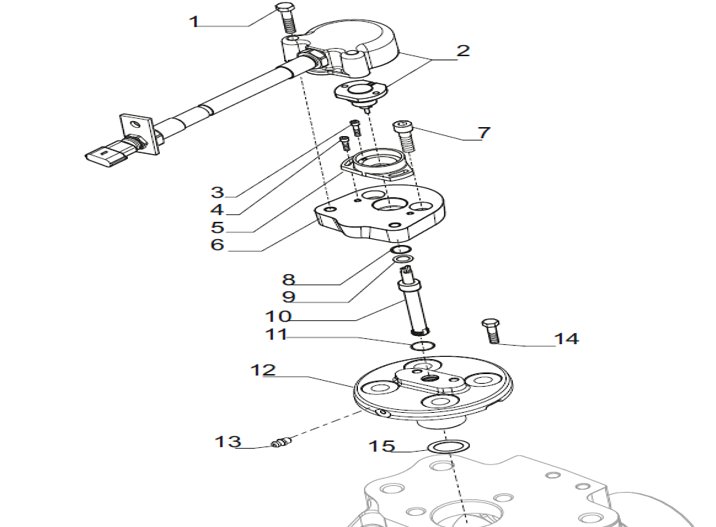 1
2
7
3
4
5
6
8
9
10
11
14
12
13
15