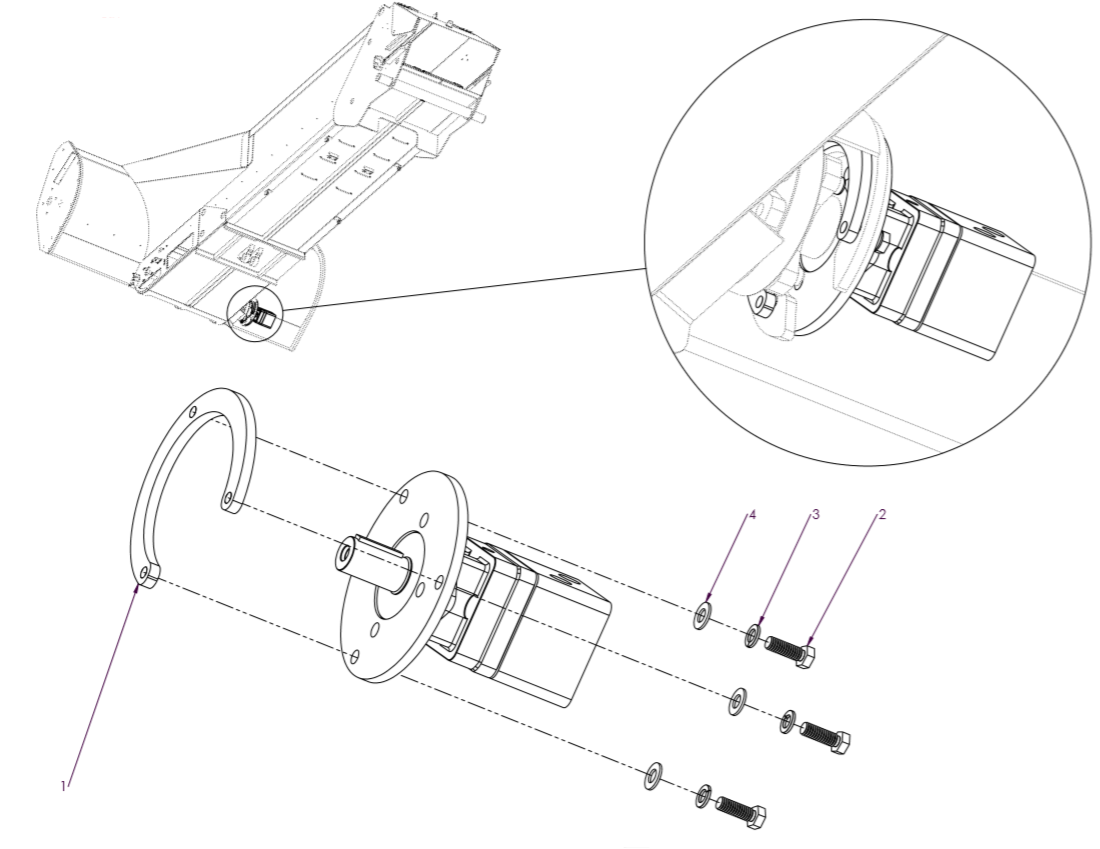 4
3
2
1