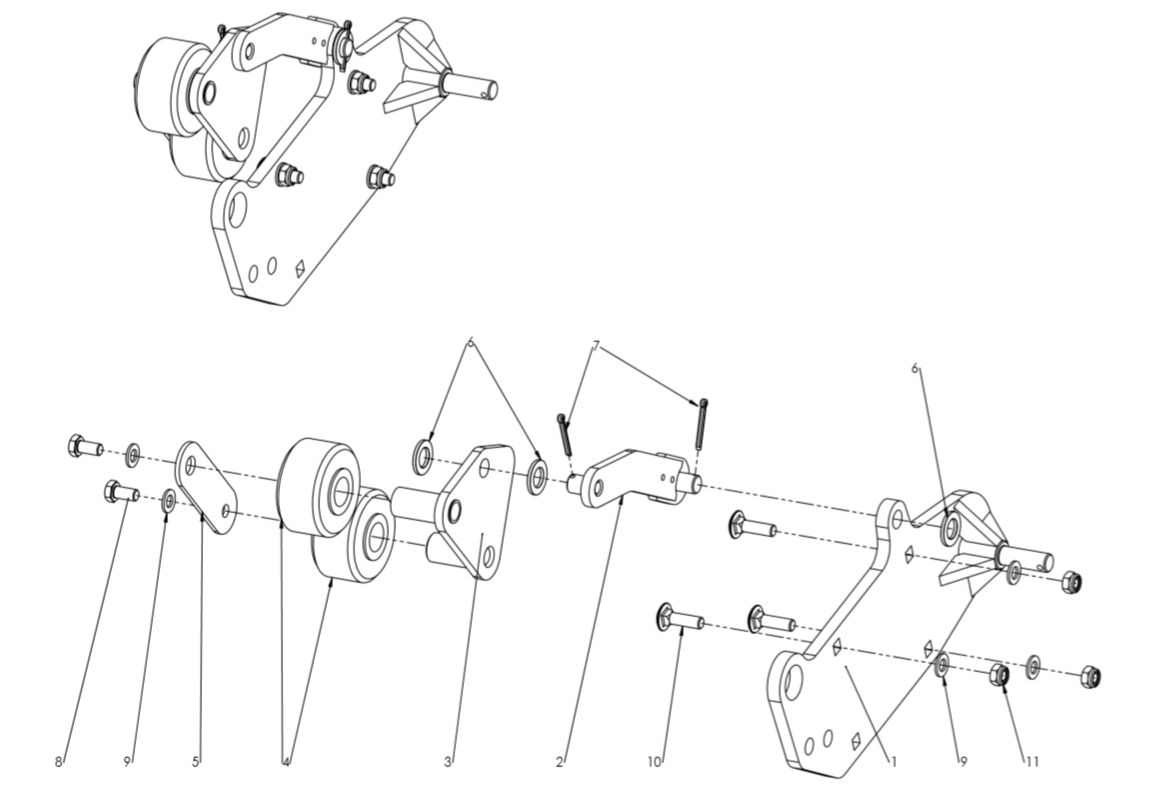 6
7
6
8
9
5
4
3
2
10
1
9
11