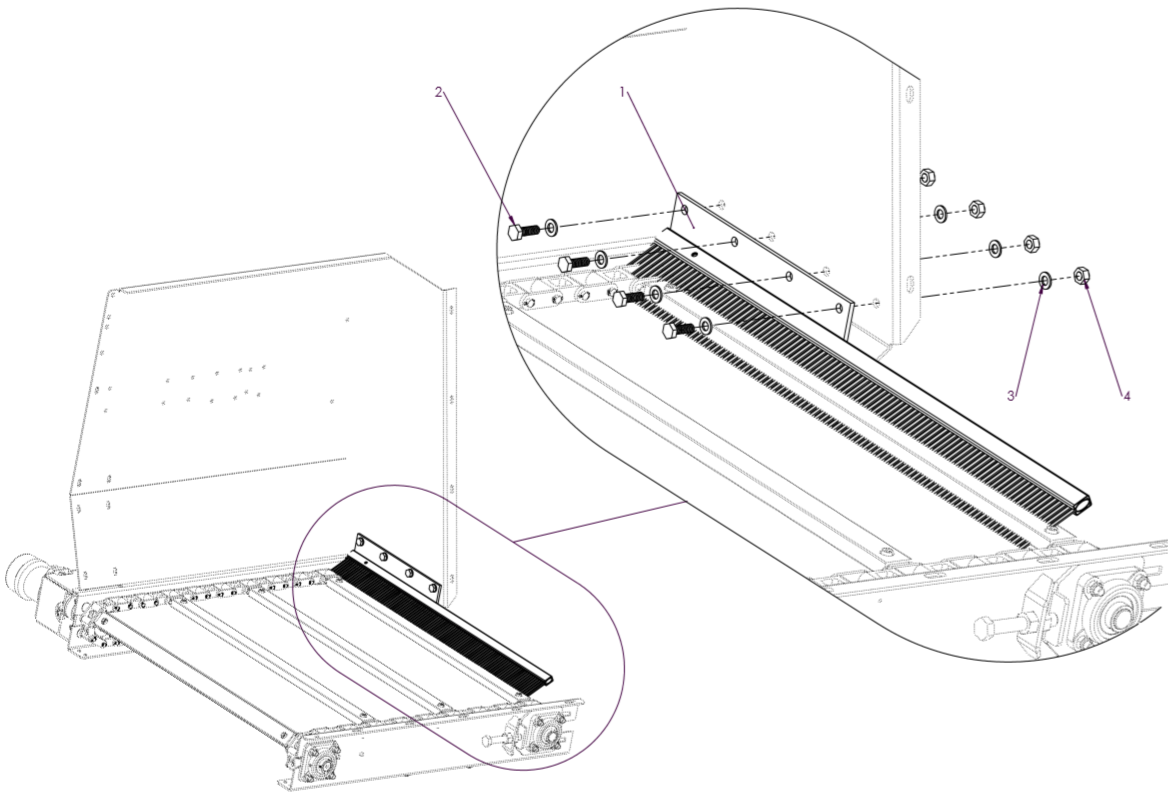 2
1
3
4