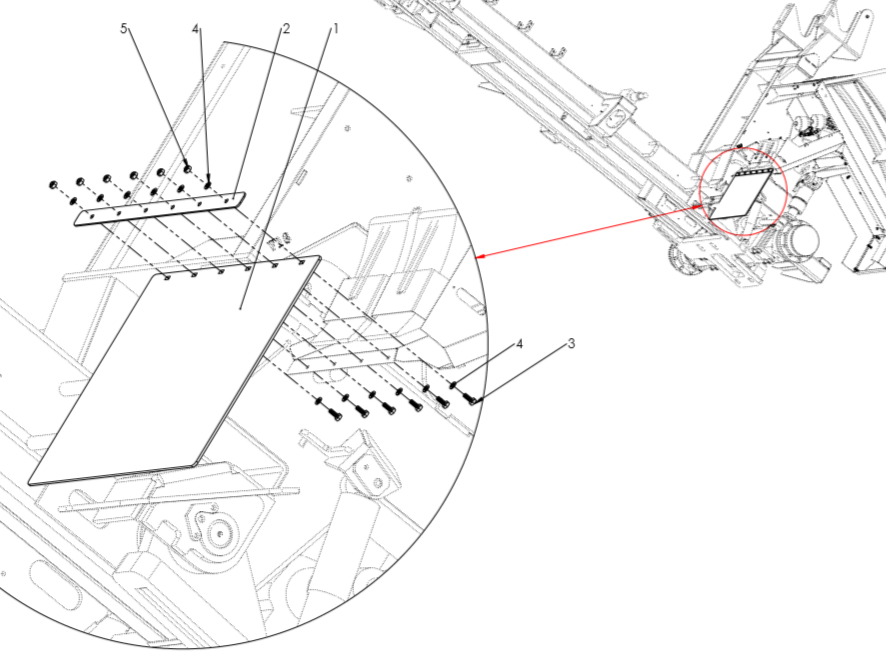 5
4
2
1
4
3