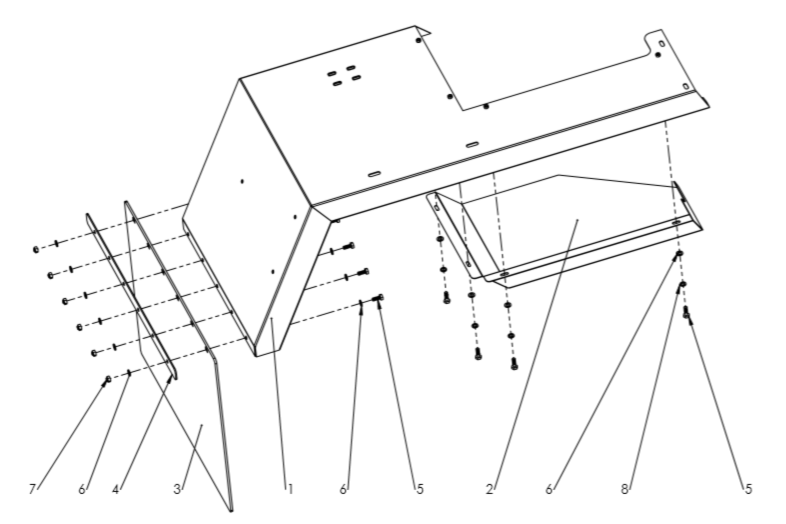 7 6 4 3 1 6 5 2 6 8 5