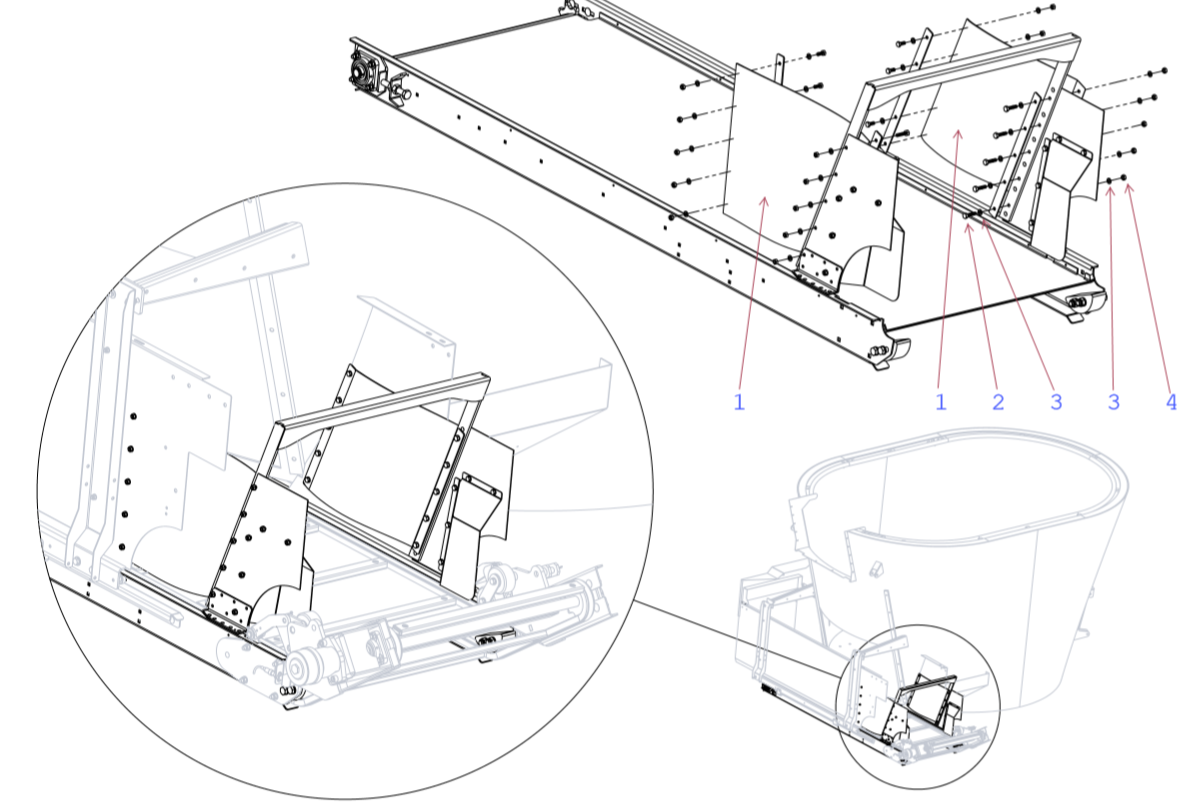 1
1
2
3
3
4