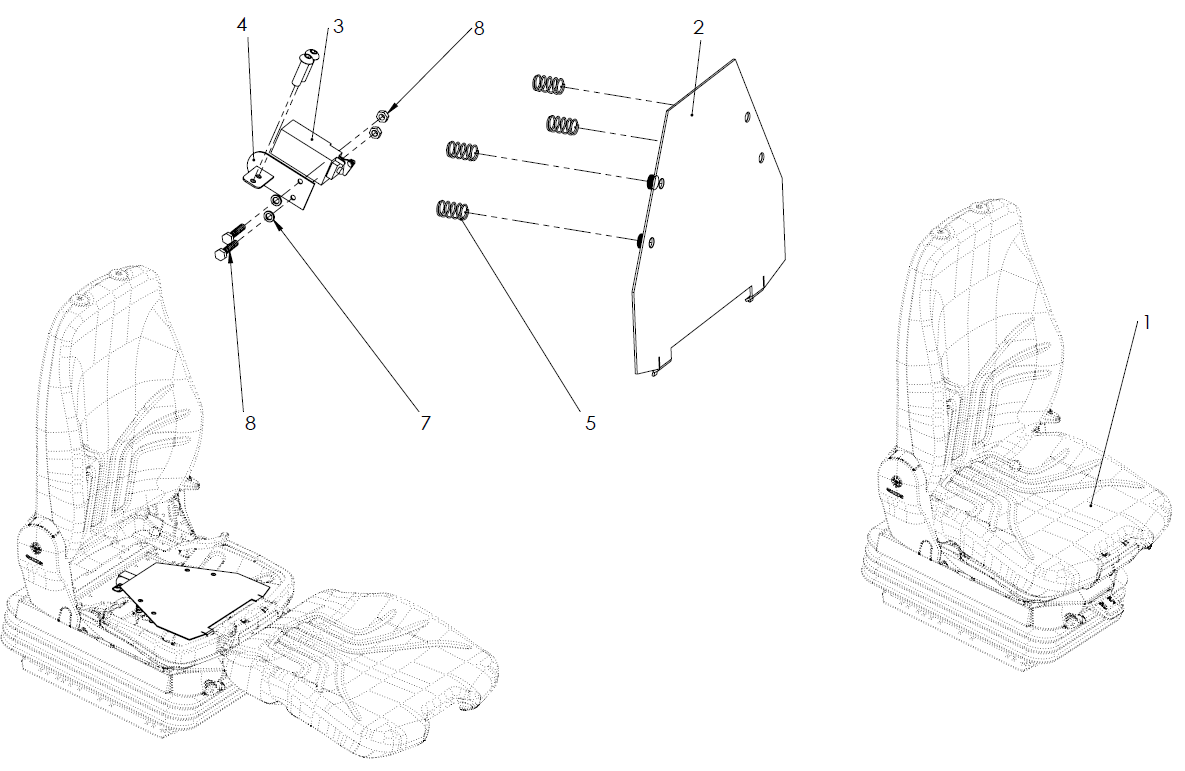 4
3
8
2
8
7
5
1