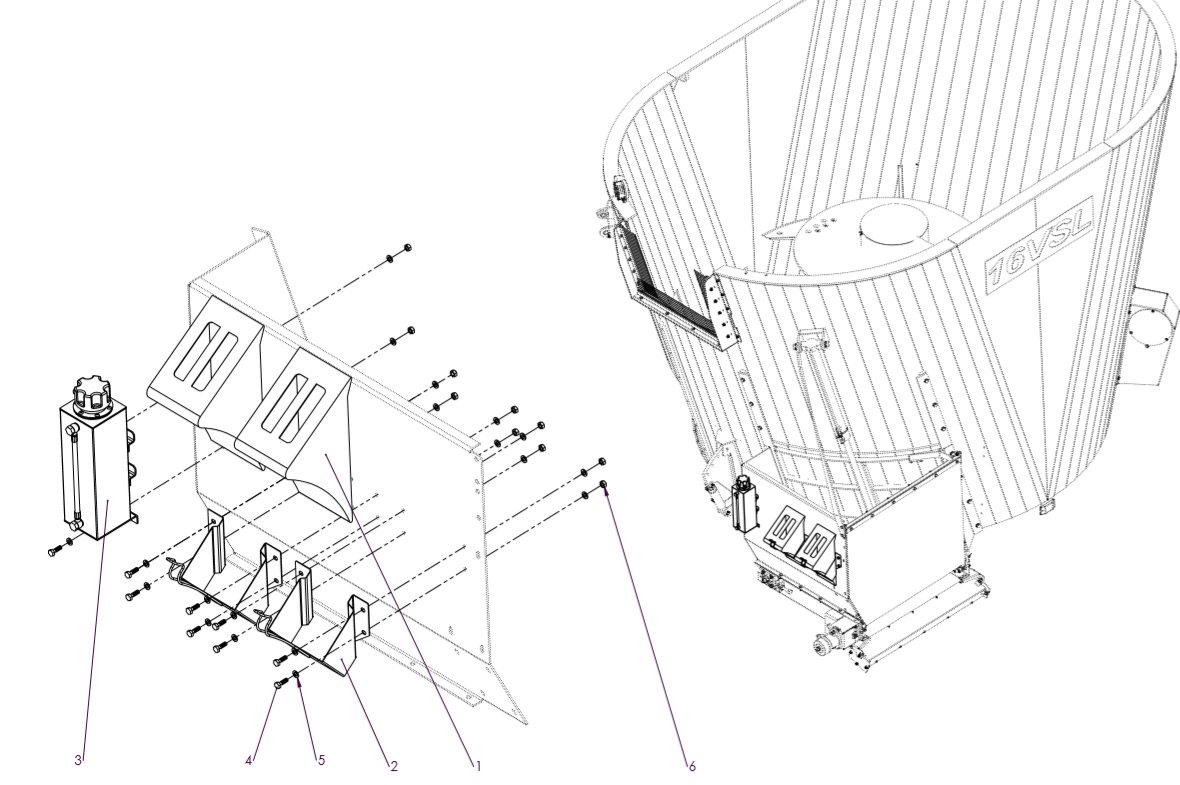 16VSL

3
4
5
2
1
6