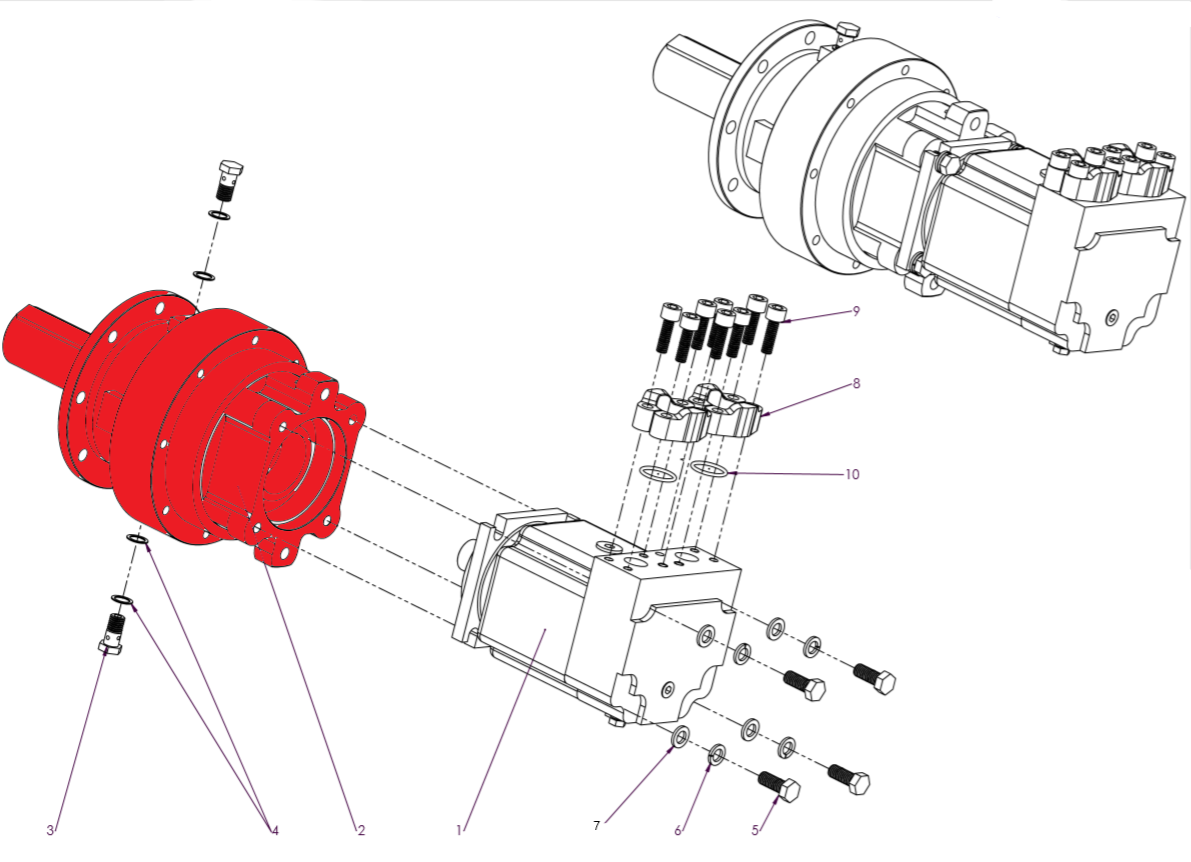 9
8
10
3
4
2
1
7
6
5