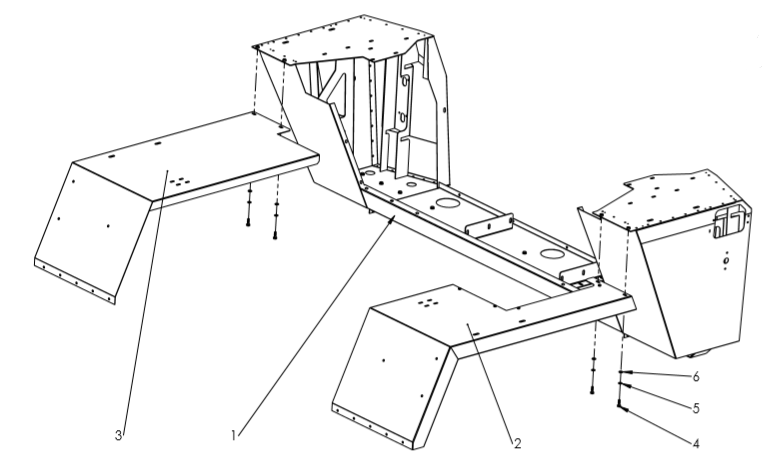 6
5
4
3
1
2