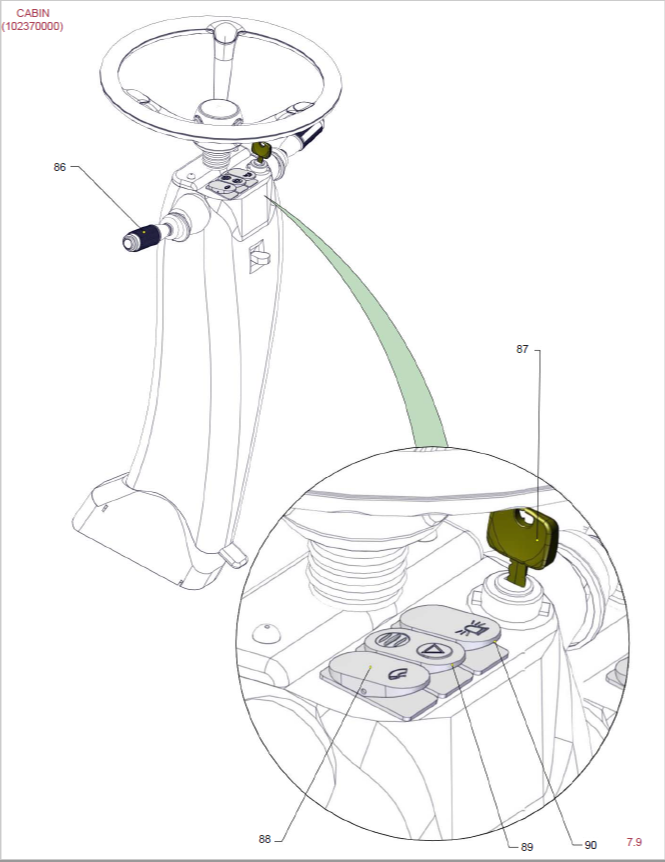 CABIN
(102370000)

86

87

88

89

90

7.9