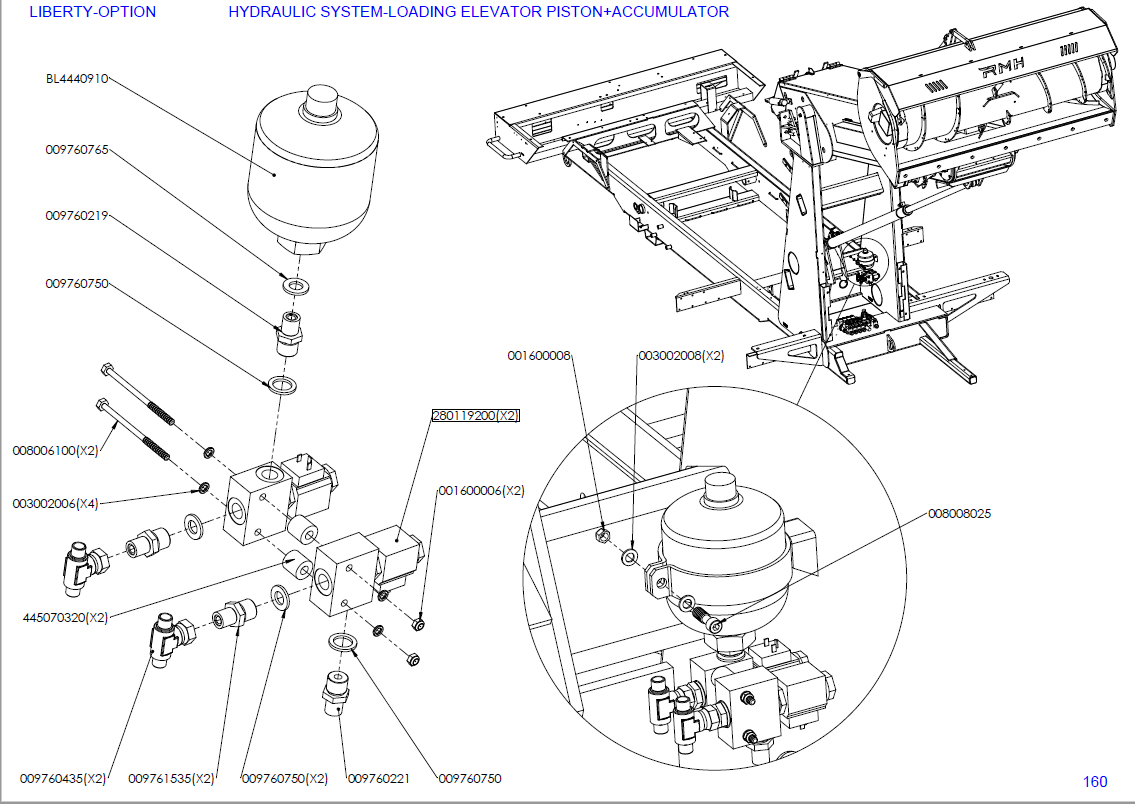 LIBERTY-OPTION HYDRAULIC SYSTEM-LOADING ELEVATOR PISTON+ACCUMULATOR

BL4440910
009760765
009760219
009760750
008006100(X2)
003002006(X4)
445070320(X2)
280119200(X2)
001600006(X2)
009760435(X2)
009761535(X2)
009760750(X2)
009760221
009760750

RMH

001600008
003002008(X2)
008008025

160